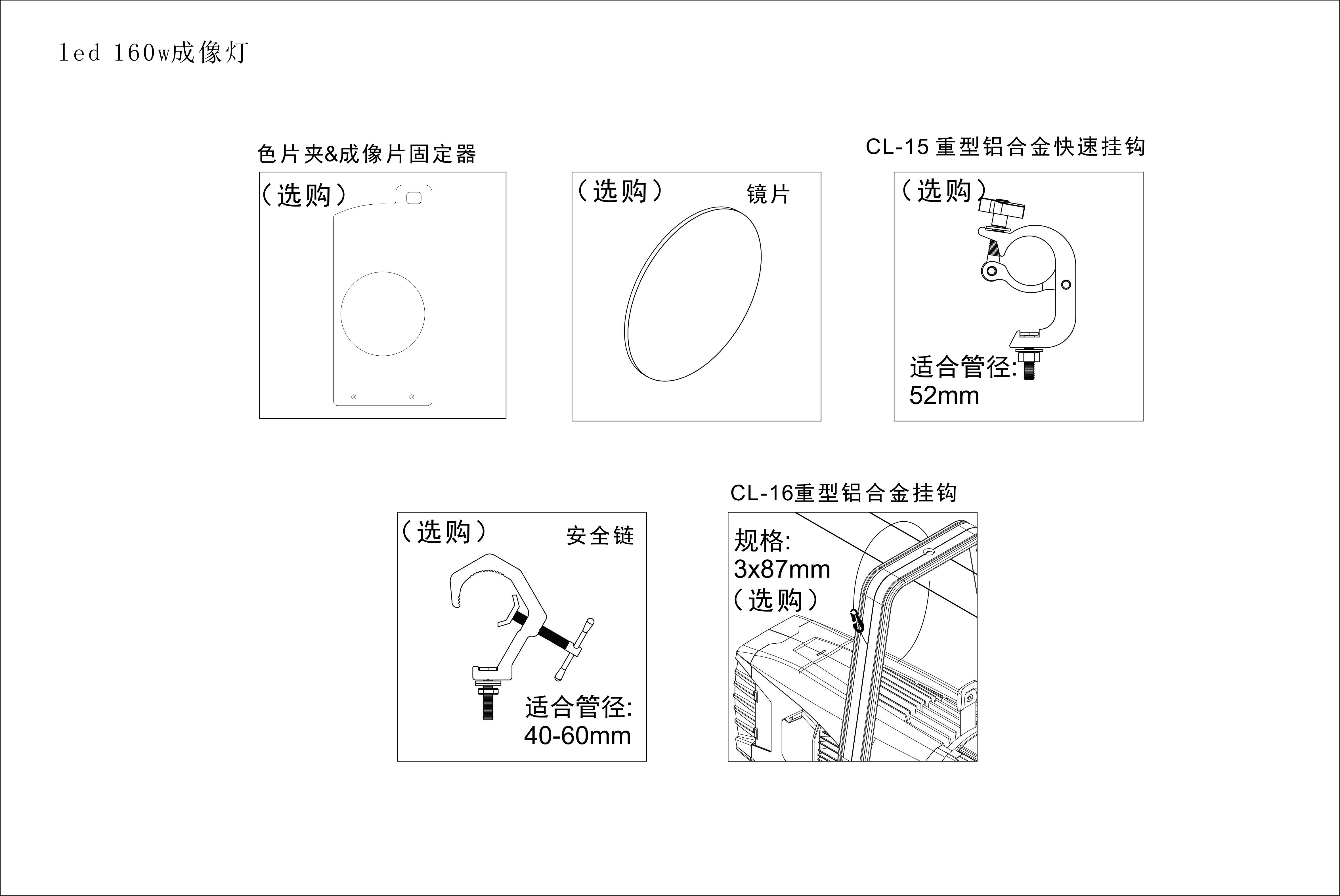 led 160w成像灯

色片夹&成像片固定器

（选购）

（选购）

镜片

CL-15 重型铝合金快速挂钩

（选购）

适合管径:
52mm

（选购）

安全链

适合管径:
40-60mm

CL-16重型铝合金挂钩

规格:
3x87mm
（选购）