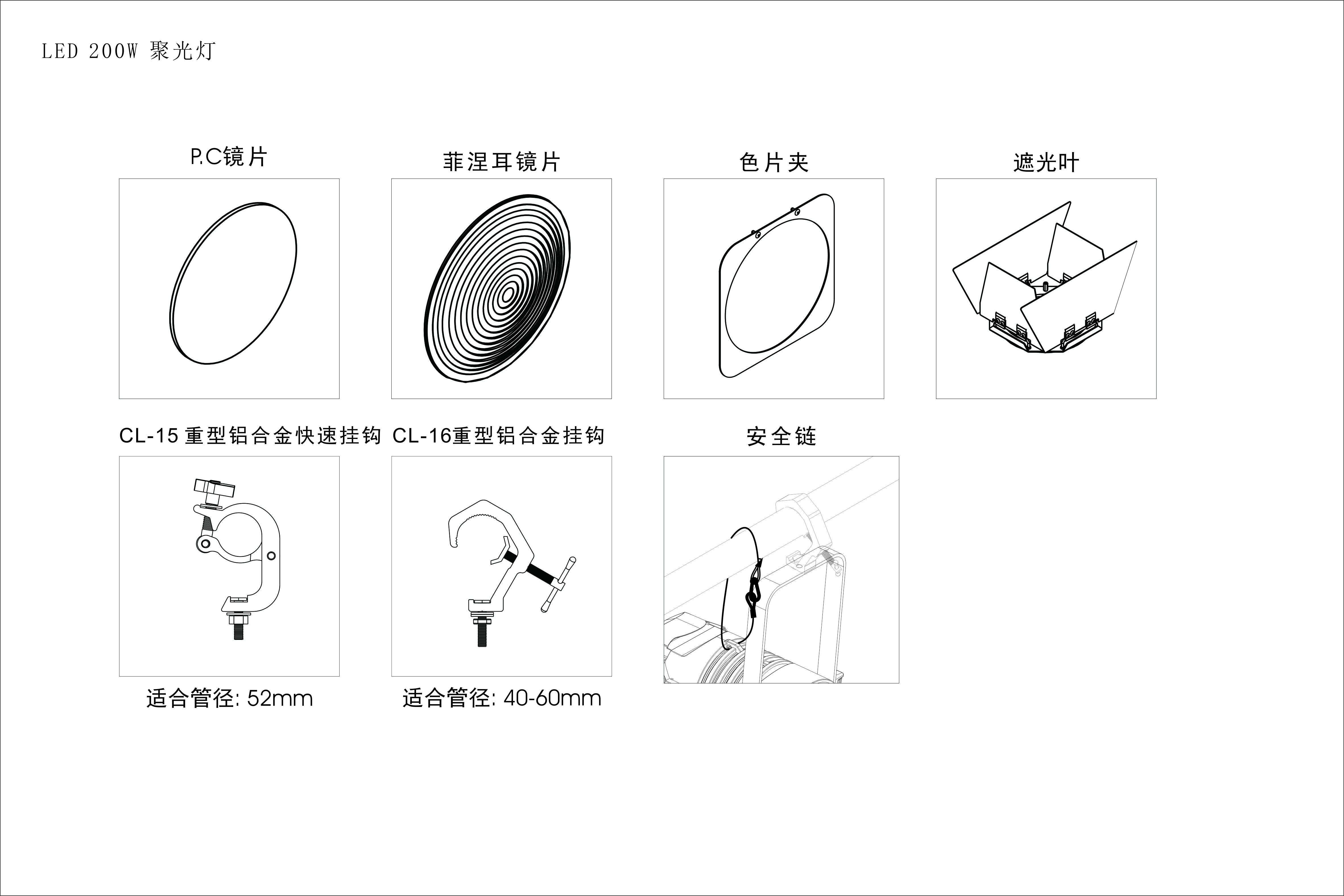 LED 200W 聚光灯

P.C镜片

菲涅耳镜片

色片夹

遮光叶

CL-15 重型铝合金快速挂钩

CL-16重型铝合金挂钩

安全链

适合管径: 52mm

适合管径: 40-60mm