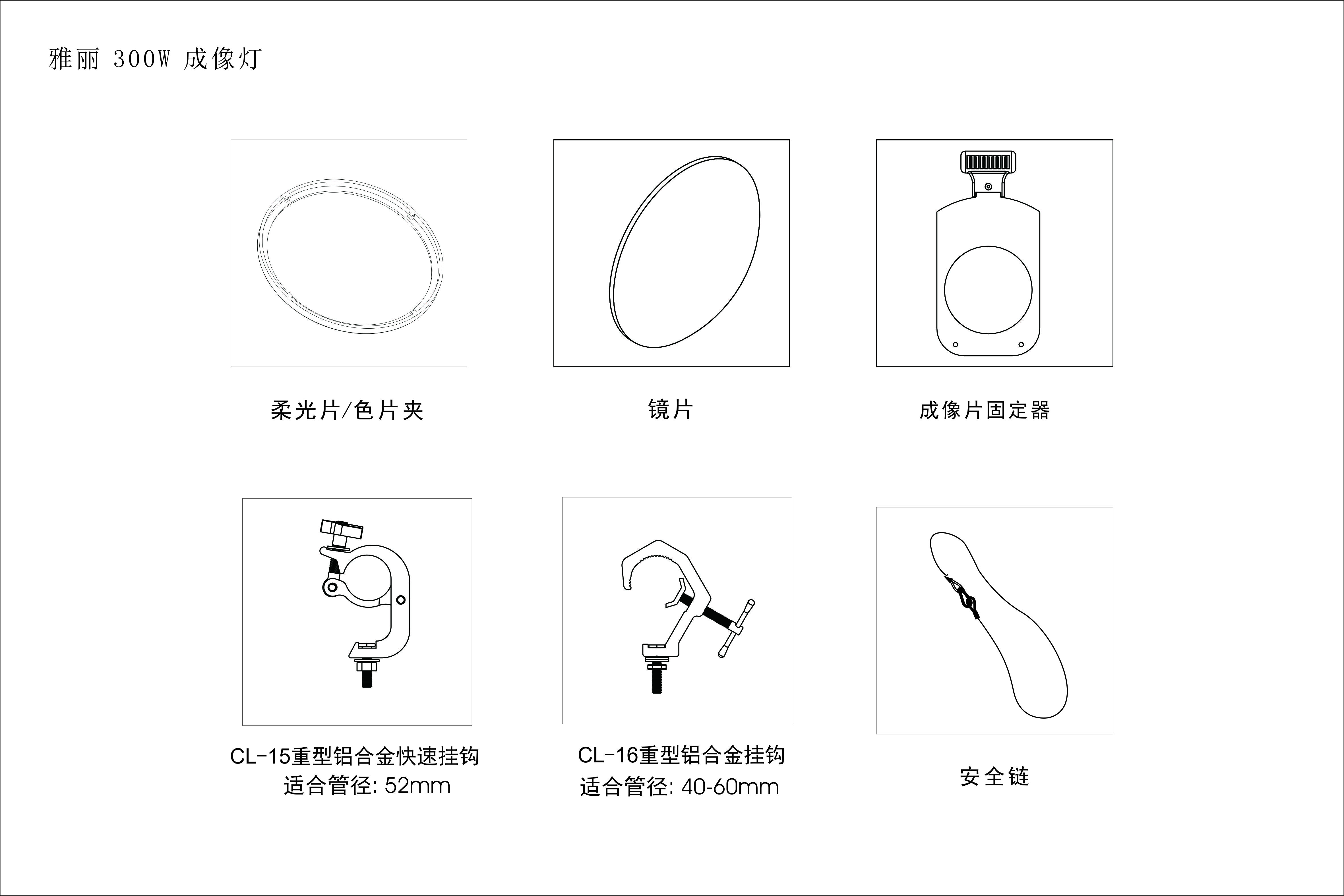 雅丽 300W 成像灯

柔光片/色片夹

镜片

成像片固定器

CL-15重型铝合金快速挂钩
适合管径: 52mm

CL-16重型铝合金挂钩
适合管径: 40-60mm

安全链