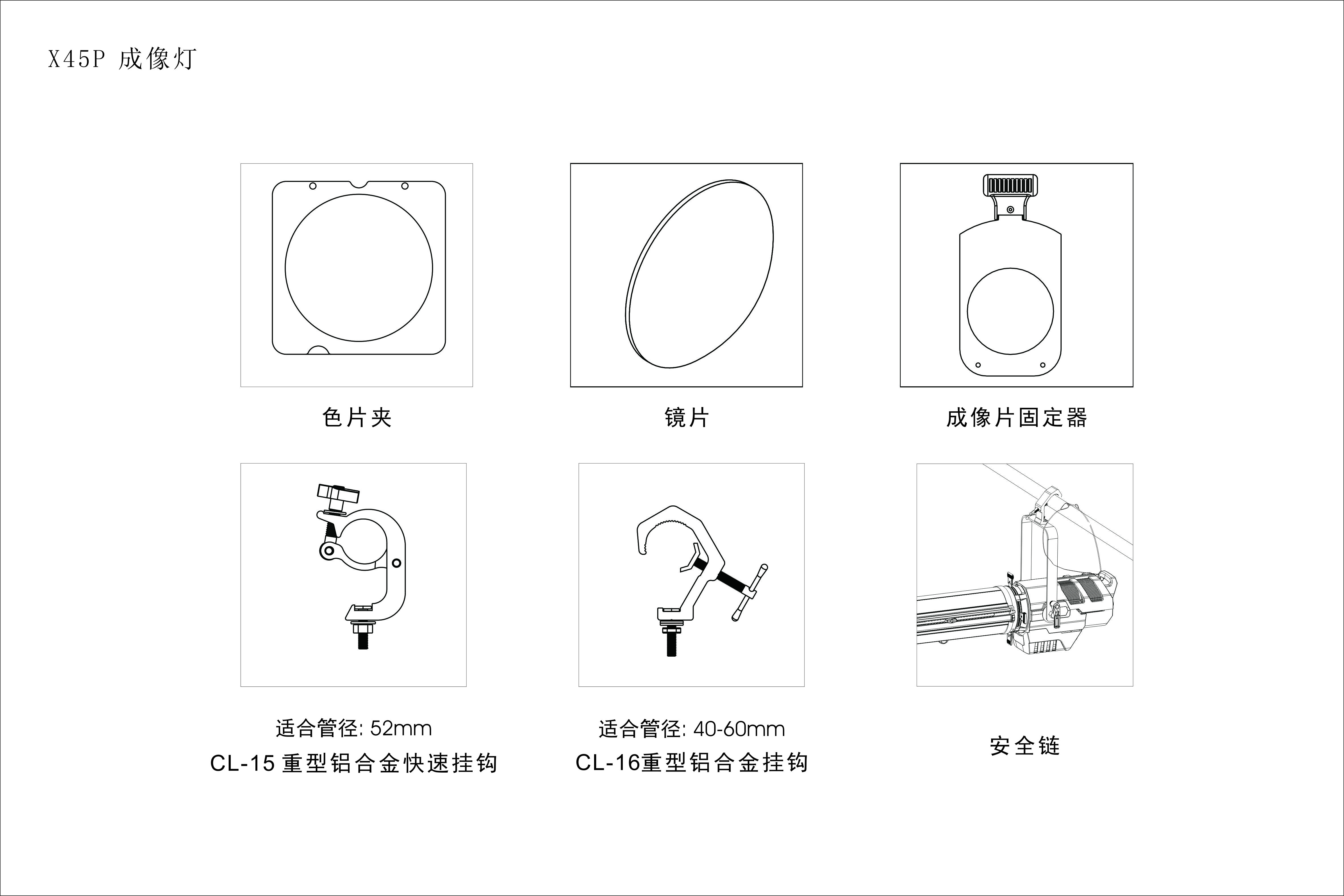 X45P 成像灯

色片夹

镜片

成像片固定器

适合管径: 52mm
CL-15 重型铝合金快速挂钩

适合管径: 40-60mm
CL-16重型铝合金挂钩

安全链