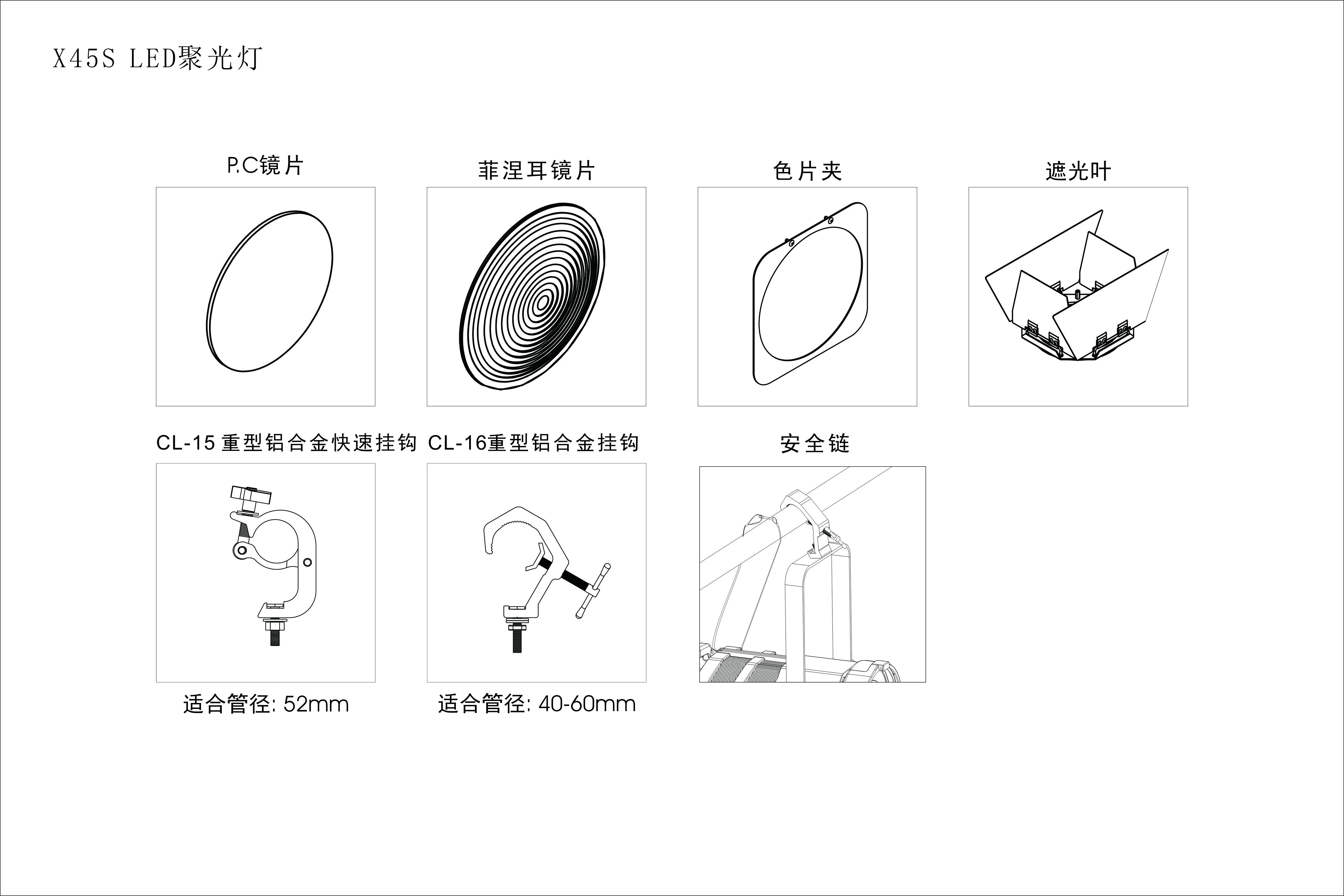 X45S LED聚光灯

P.C镜片

菲涅耳镜片

色片夹

遮光叶

CL-15 重型铝合金快速挂钩

CL-16重型铝合金挂钩

安全链

适合管径: 52mm

适合管径: 40-60mm