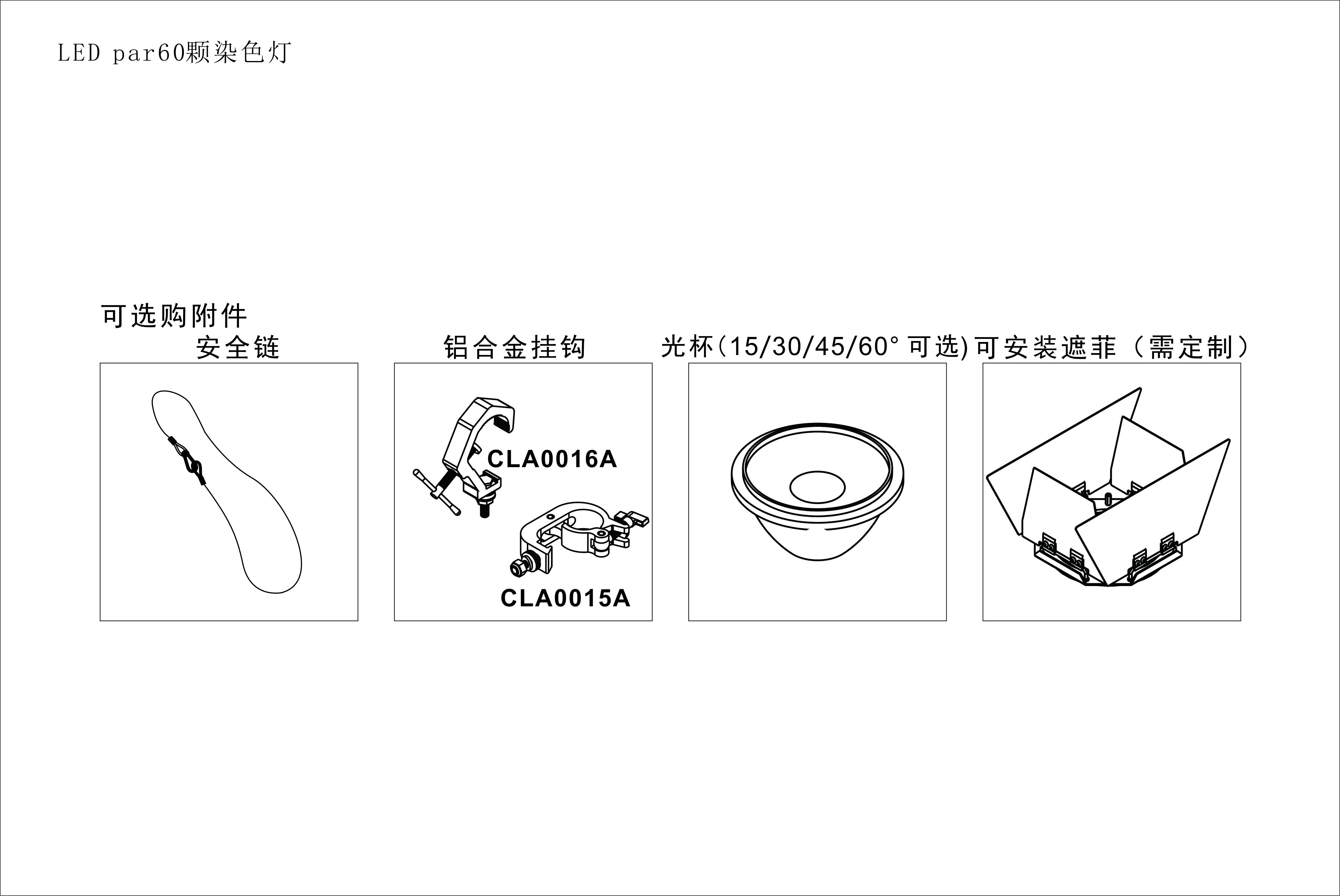 LED par60颗染色灯

可选购附件

安全链

铝合金挂钩

CLA0016A

CLA0015A

光杯(15/30/45/60° 可选)

可安装遮菲（需定制）