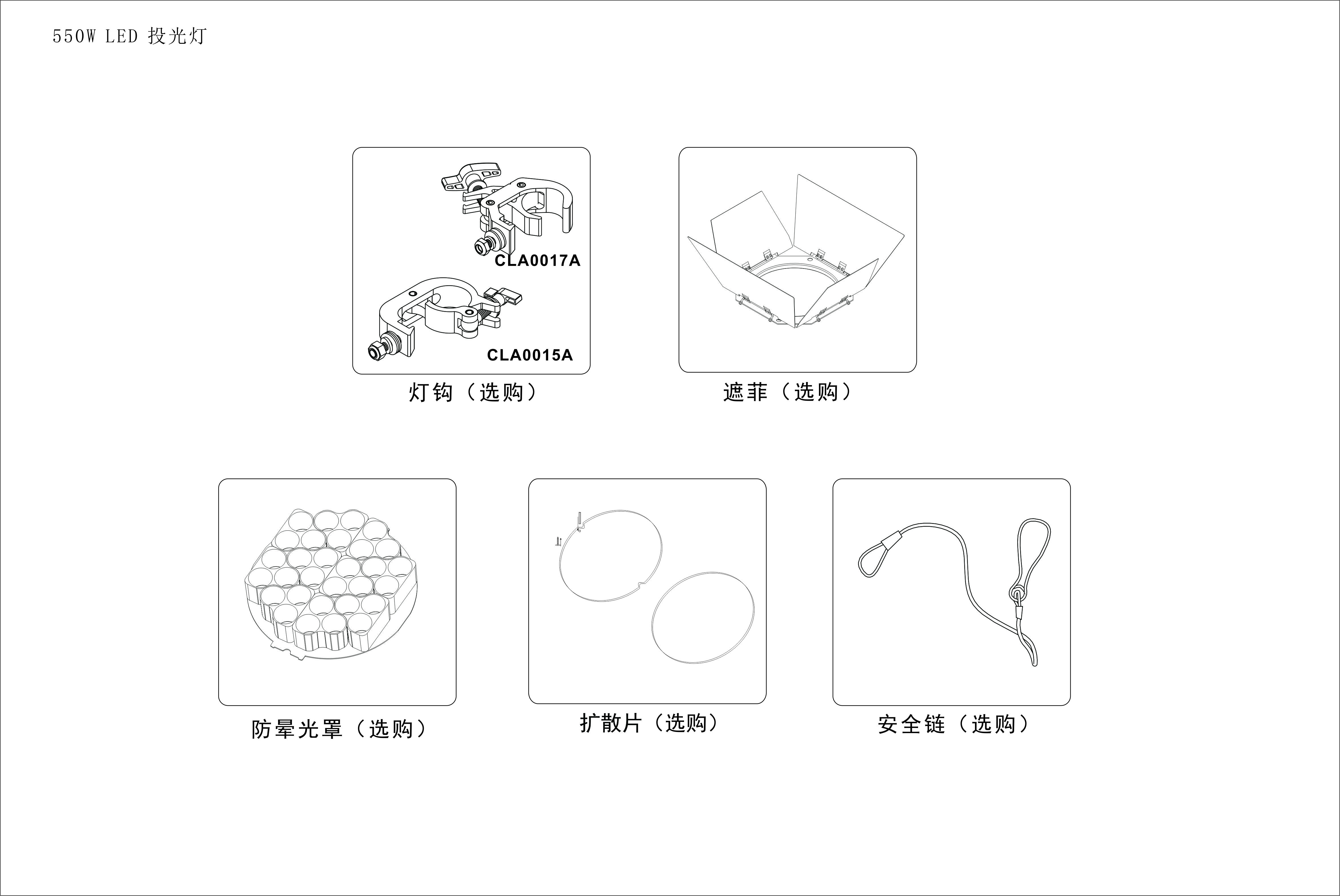 550W LED 投光灯

CLA0017A

CLA0015A

灯钩（选购）

遮菲（选购）

防晕光罩（选购）

扩散片（选购）

安全链（选购）