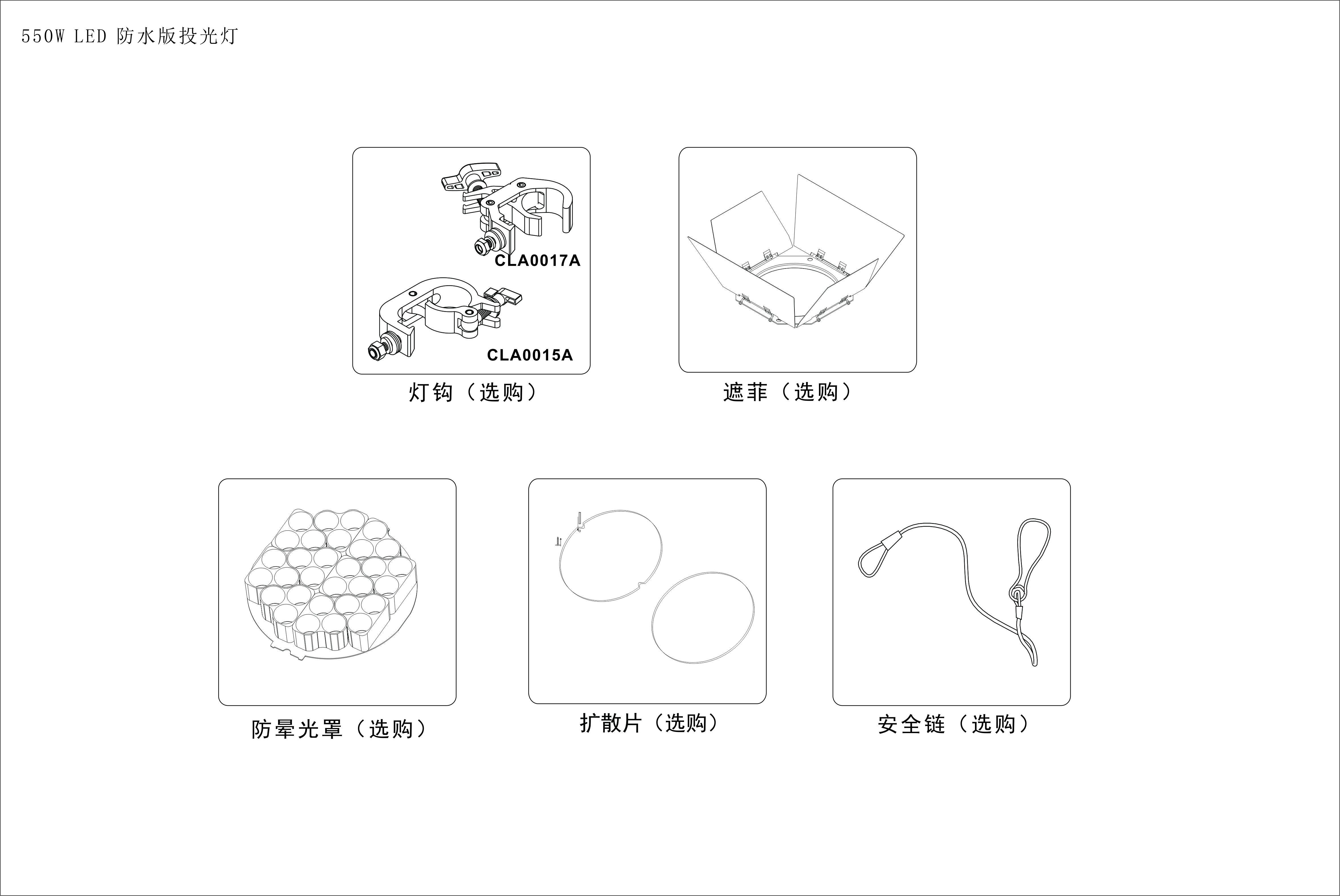 550W LED 防水版投光灯

CLA0017A

CLA0015A

灯钩（选购）

遮菲（选购）

防晕光罩（选购）

扩散片（选购）

安全链（选购）