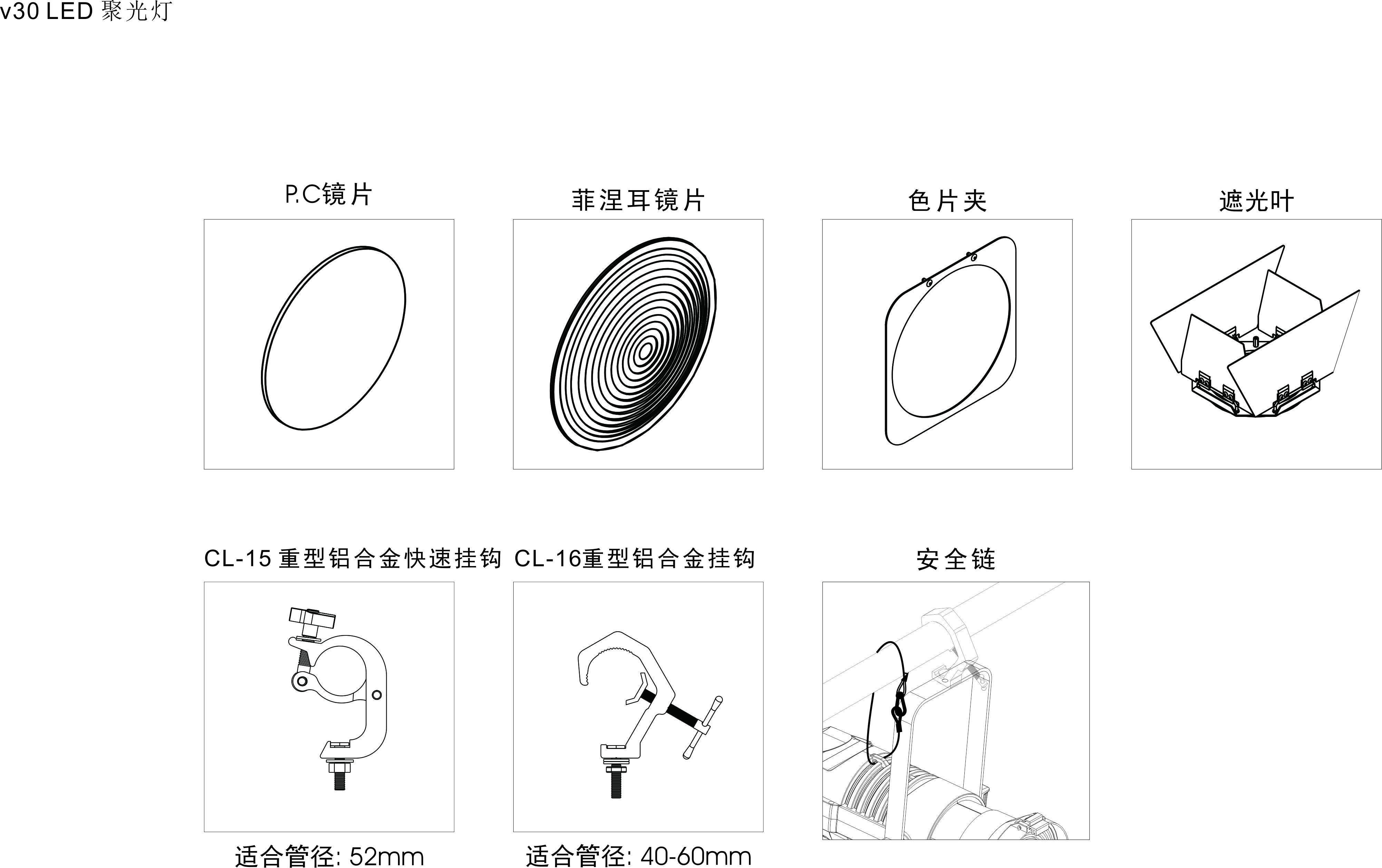 v30 LED 聚光灯

P.C镜片

菲涅耳镜片

色片夹

遮光叶

CL-15 重型铝合金快速挂钩

CL-16重型铝合金挂钩

安全链

适合管径: 52mm

适合管径: 40-60mm